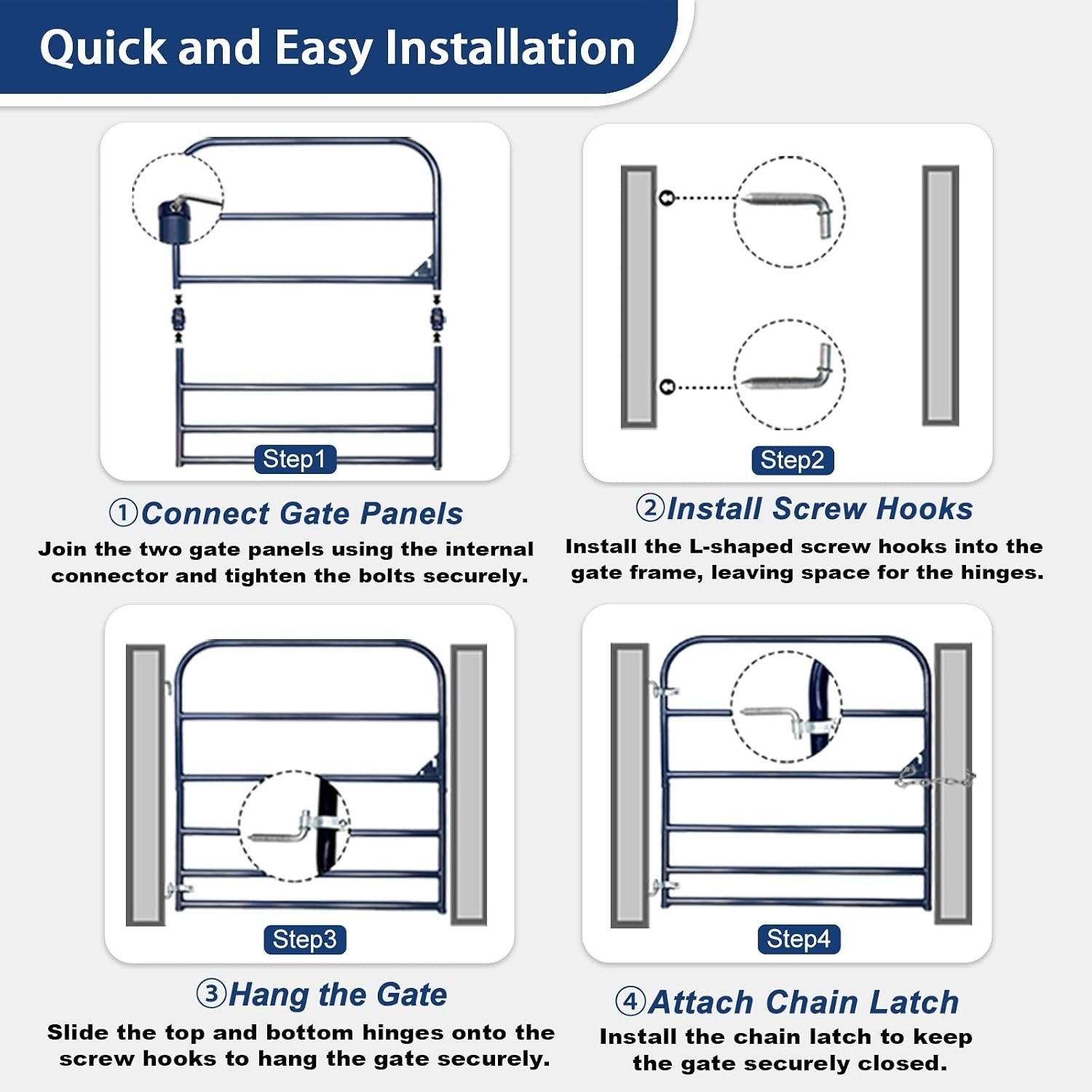 Quick and Easy Installation

Step1

①Connect Gate Panels
Join the two gate panels using the internal connector and tighten the bolts securely.

Step2

②Install Screw Hooks
Install the L-shaped screw hooks into the gate frame, leaving space for the hinges.

Step3

③Hang the Gate
Slide the top and bottom hinges onto the screw hooks to hang the gate securely.

Step4

④Attach Chain Latch
Install the chain latch to keep the gate securely closed.